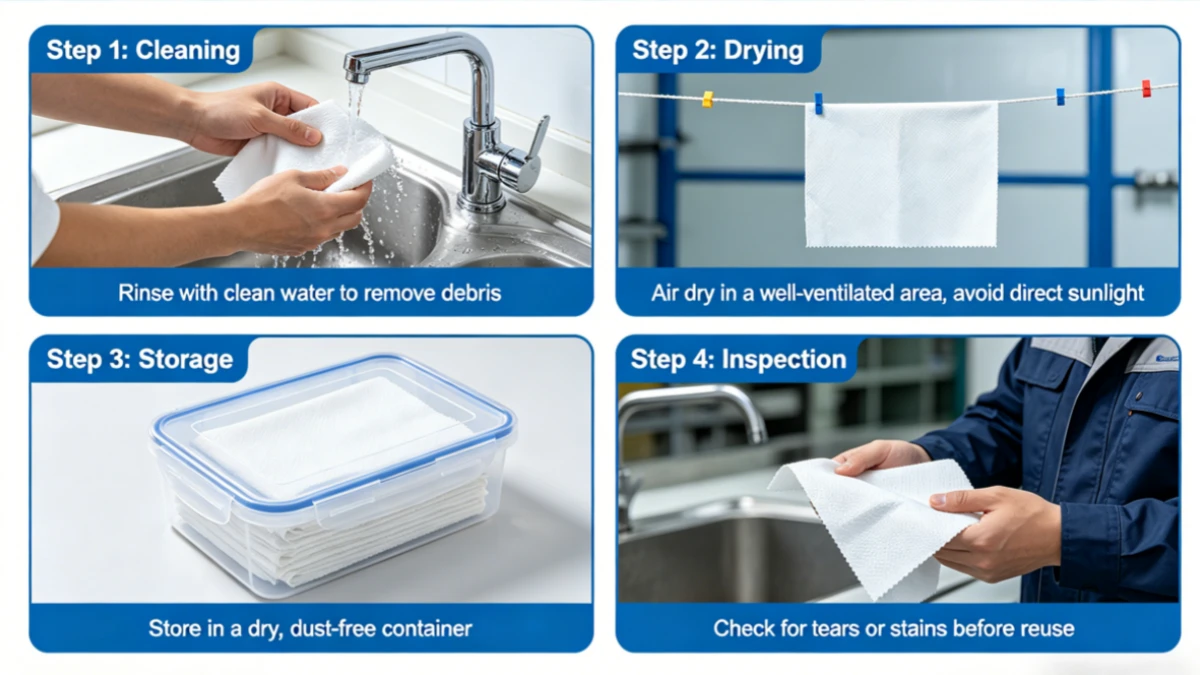 Step 1: Cleaning

Rinse with clean water to remove debris

Step 2: Drying

Air dry in a well-ventilated area, avoid direct sunlight

Step 3: Storage

Store in a dry, dust-free container

Step 4: Inspection

Check for tears or stains before reuse